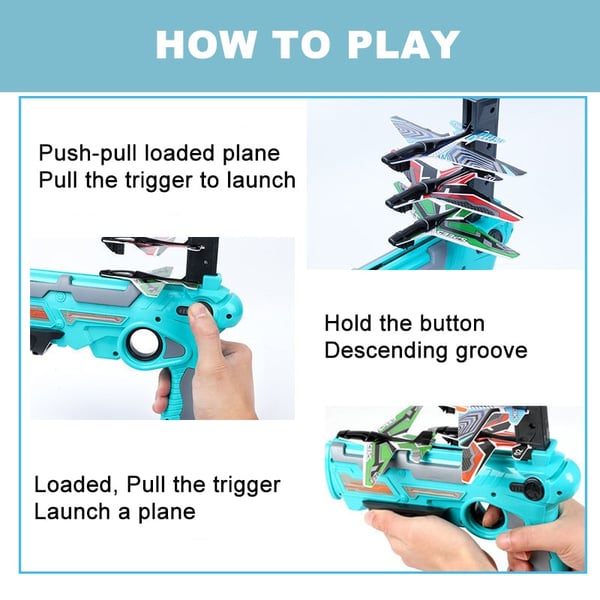 HOW TO PLAY

Push-pull loaded plane
Pull the trigger to launch

Hold the button
Descending groove

Loaded, Pull the trigger
Launch a plane