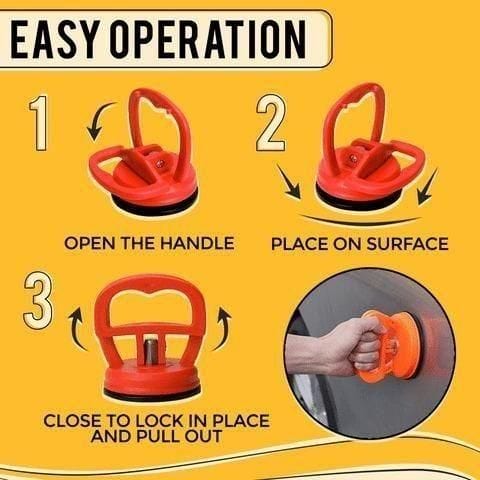 EASY OPERATION

1

OPEN THE HANDLE

2

PLACE ON SURFACE

3

CLOSE TO LOCK IN PLACE AND PULL OUT